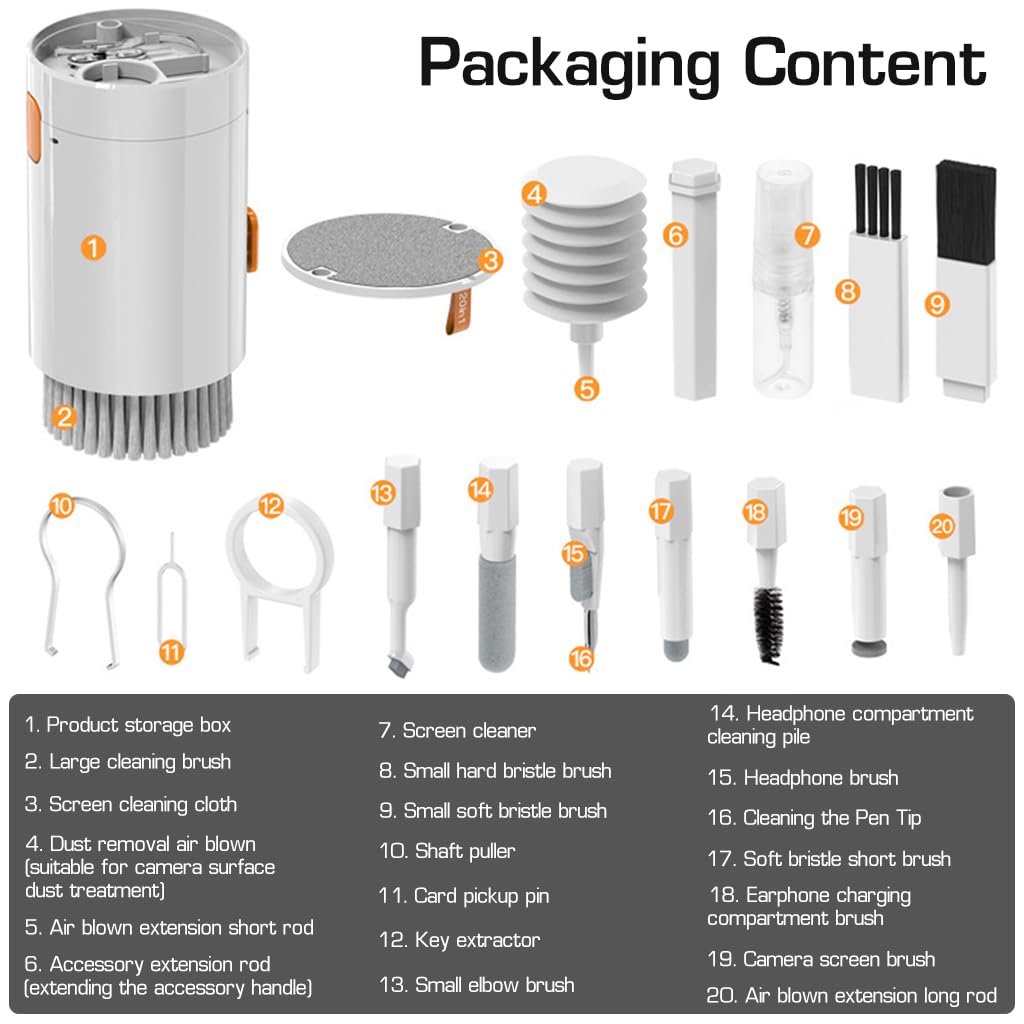 Packaging Content

1
2
3
20in1
4
5
6
7
8
9
10
11
12
13
14
15
16
17
18
19
20

1. Product storage box
2. Large cleaning brush
3. Screen cleaning cloth
4. Dust removal air blown (suitable for camera surface dust treatment)
5. Air blown extension short rod
6. Accessory extension rod (extending the accessory handle)

7. Screen cleaner
8. Small hard bristle brush
9. Small soft bristle brush
10. Shaft puller
11. Card pickup pin
12. Key extractor
13. Small elbow brush

14. Headphone compartment cleaning pile
15. Headphone brush
16. Cleaning the Pen Tip
17. Soft bristle short brush
18. Earphone charging compartment brush
19. Camera screen brush
20. Air blown extension long rod